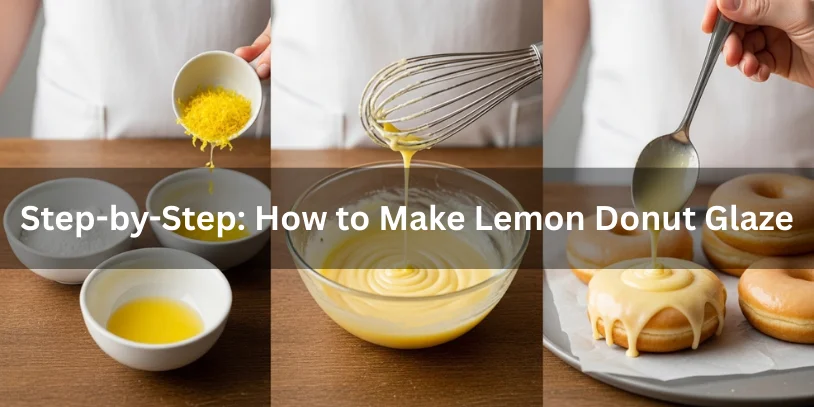 Step-by-Step: How to Make Lemon Donut Glaze